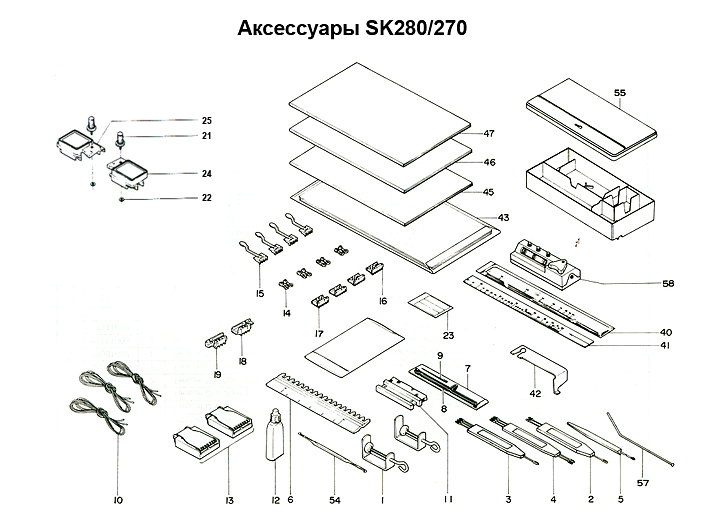 Аксессуары SK280/270

25
21
24
22
47
46
45
43
55
58
40
41
15
14
16
17
23
19
18
9
7
8
42
10
13
12
6
54
1
11
3
4
2
5
57